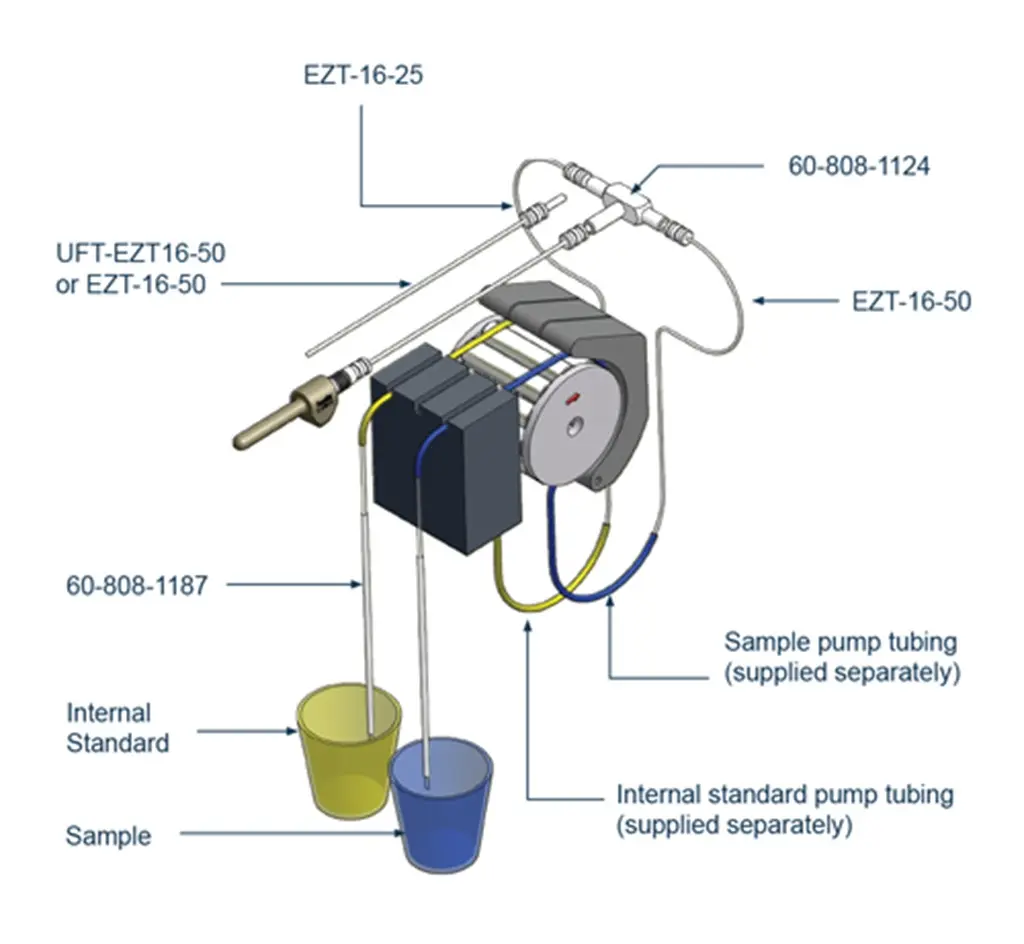 EZT-16-25

60-808-1124

UFT-EZT16-50
or EZT-16-50

EZT-16-50

60-808-1187

Sample pump tubing
(supplied separately)

Internal
Standard

Internal standard pump tubing
(supplied separately)

Sample